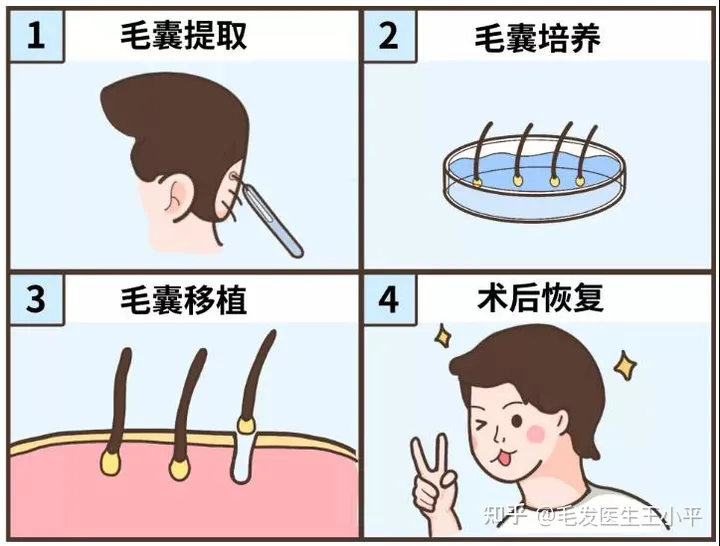 1 毛囊提取

2 毛囊培养

3 毛囊移植

4 术后恢复

知乎 @毛发医生王小平